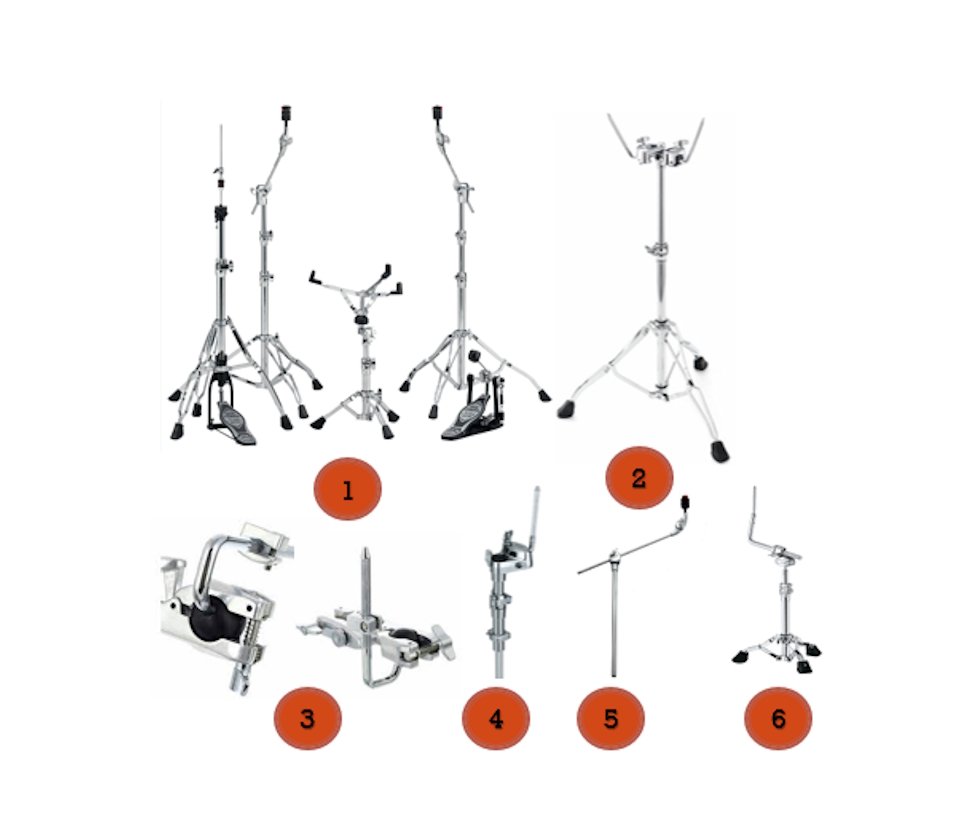 1
2
3
4
5
6